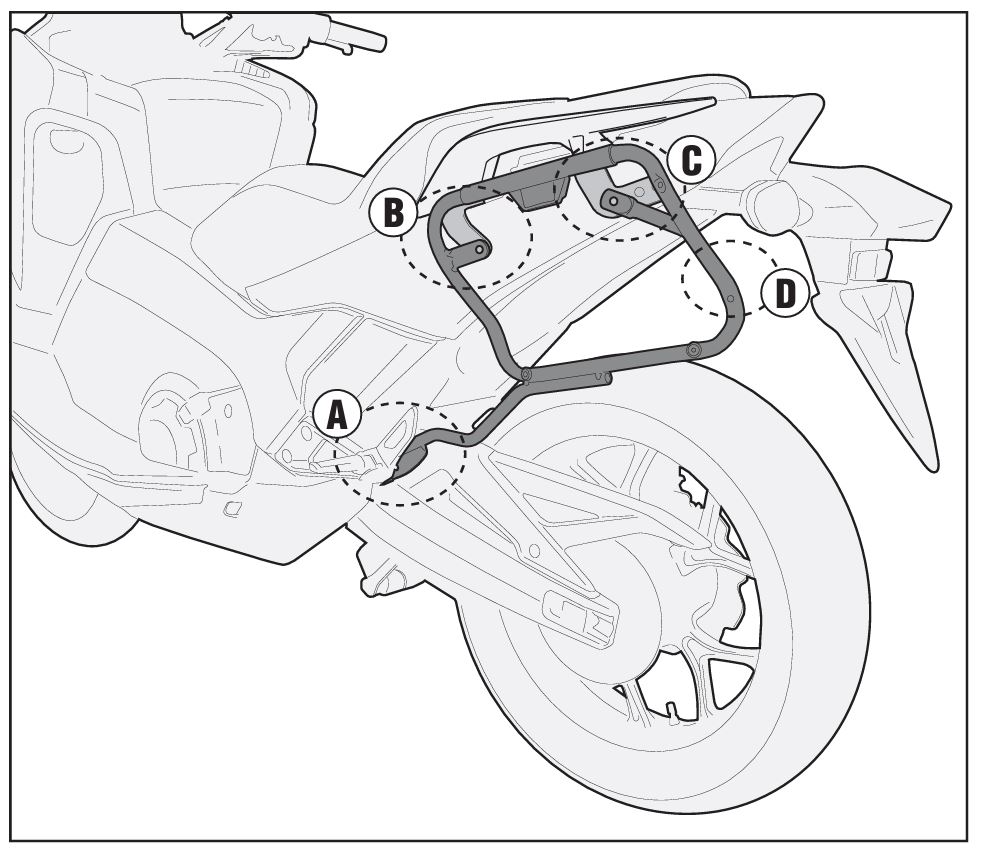 B
C
D
A